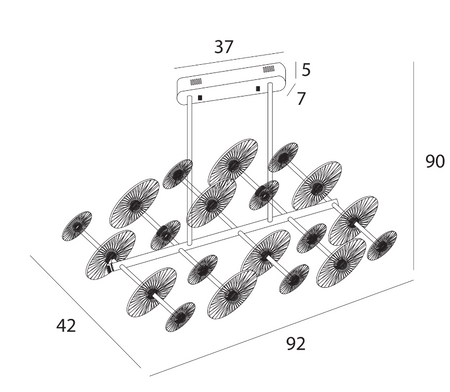 37
5
7
90
42
92