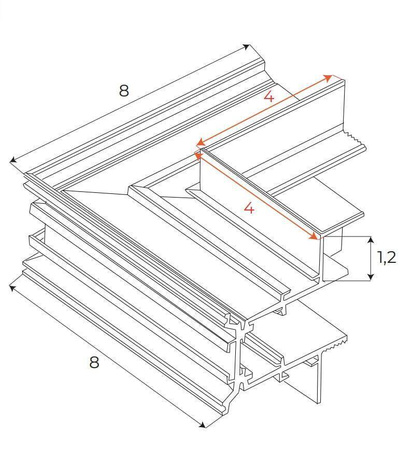 8
4
4
1,2
8